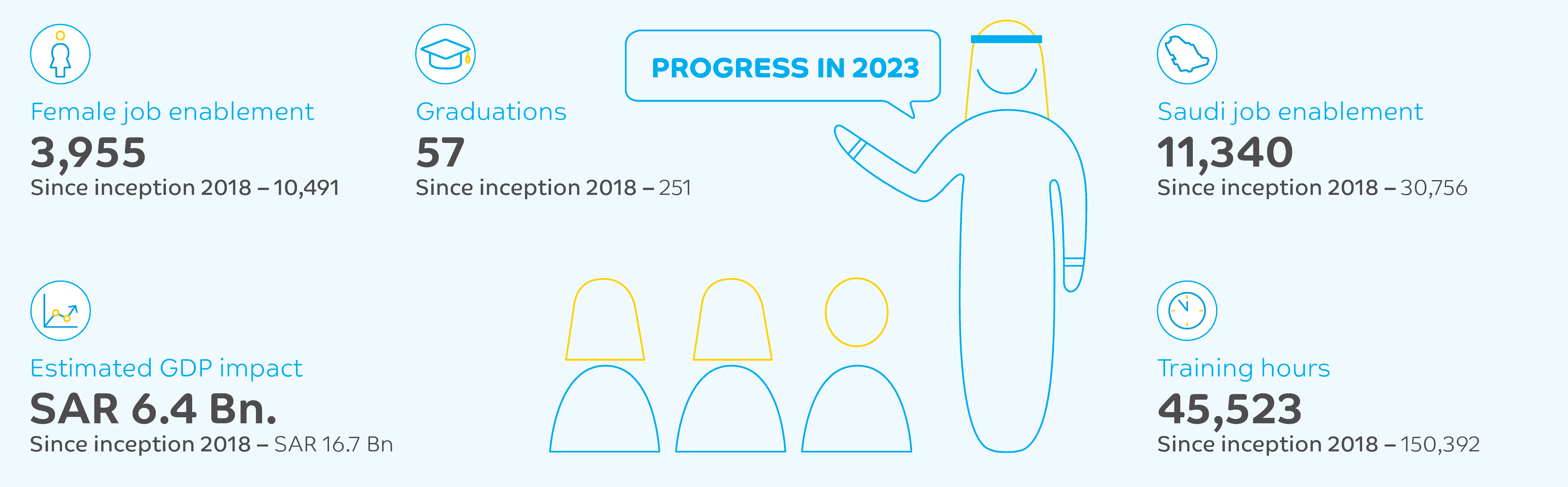 Female job enablement
3,955
Since inception 2018 – 10,491

Graduations
57
Since inception 2018 – 251

PROGRESS IN 2023

Saudi job enablement
11,340
Since inception 2018 – 30,756

Estimated GDP impact
SAR 6.4 Bn.
Since inception 2018 – SAR 16.7 Bn

Training hours
45,523
Since inception 2018 – 150,392