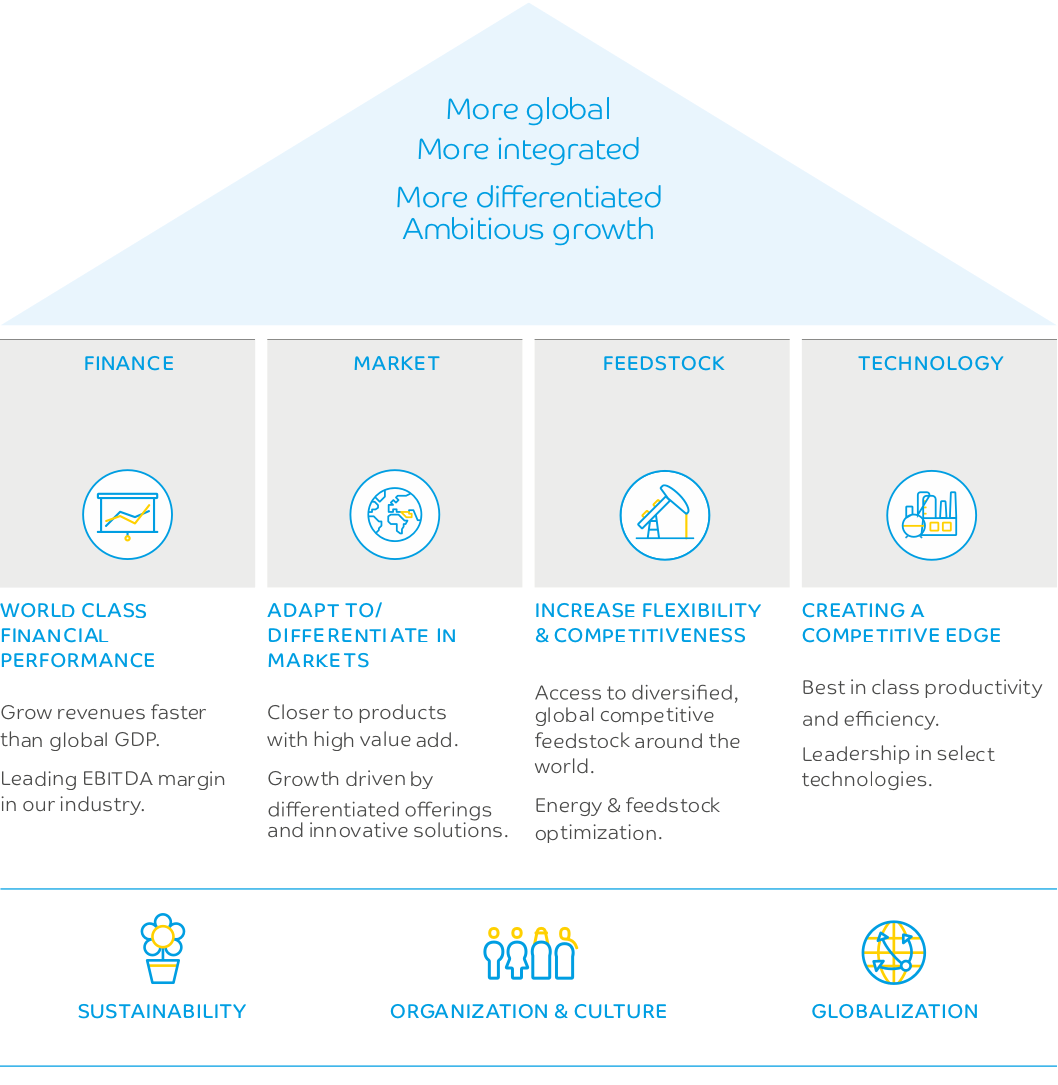 More global
More integrated
More differentiated
Ambitious growth

FINANCE

WORLD CLASS FINANCIAL PERFORMANCE

Grow revenues faster than global GDP.

Leading EBITDA margin in our industry.

MARKET

ADAPT TO/ DIFFERENTIATE IN MARKETS

Closer to products with high value add.

Growth driven by differentiated offerings and innovative solutions.

FEEDSTOCK

INCREASE FLEXIBILITY & COMPETITIVENESS

Access to diversified, global competitive feedstock around the world.

Energy & feedstock optimization.

TECHNOLOGY

CREATING A COMPETITIVE EDGE

Best in class productivity and efficiency.

Leadership in select technologies.

SUSTAINABILITY

ORGANIZATION & CULTURE

GLOBALIZATION